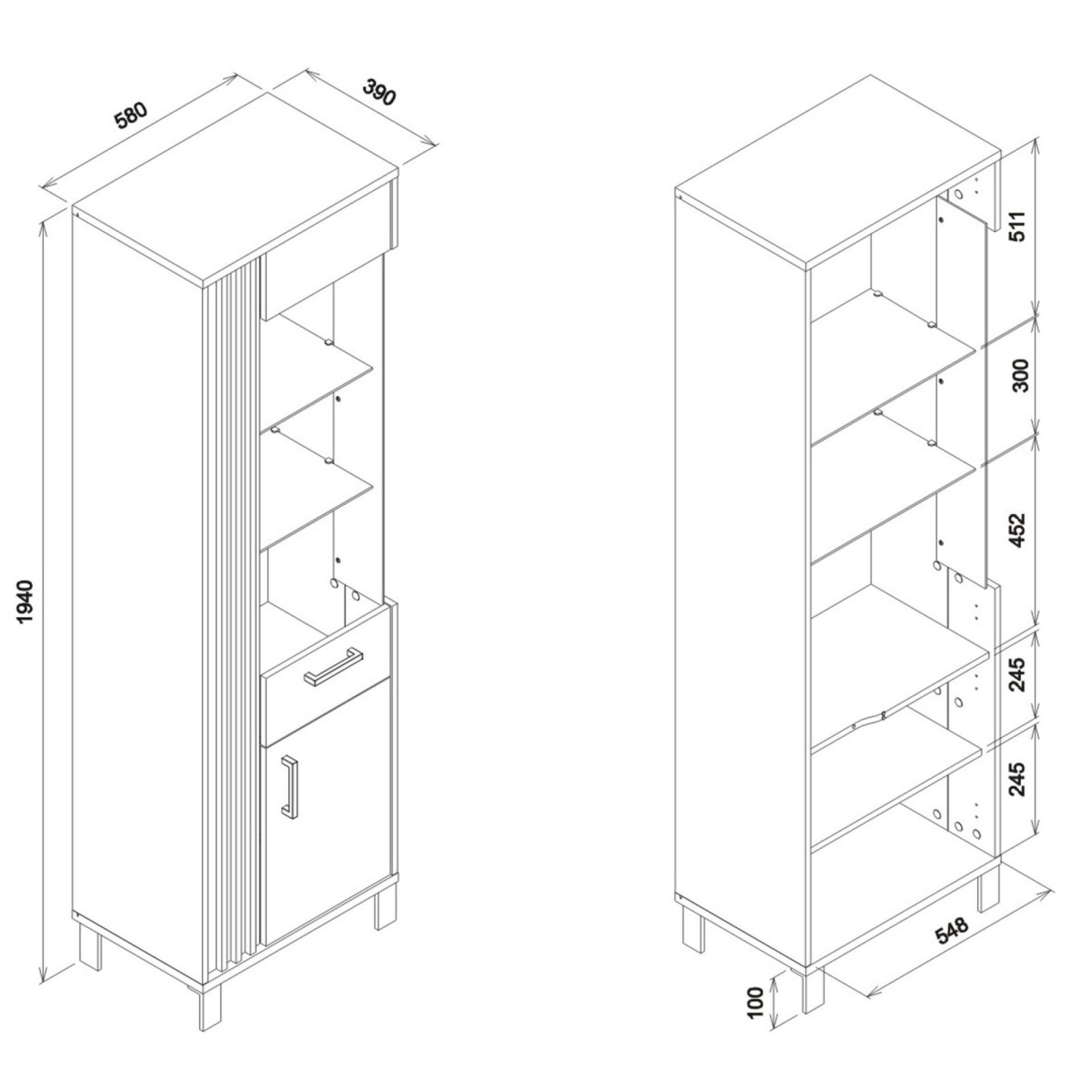 580
390
1940
511
300
452
245
245
548
100