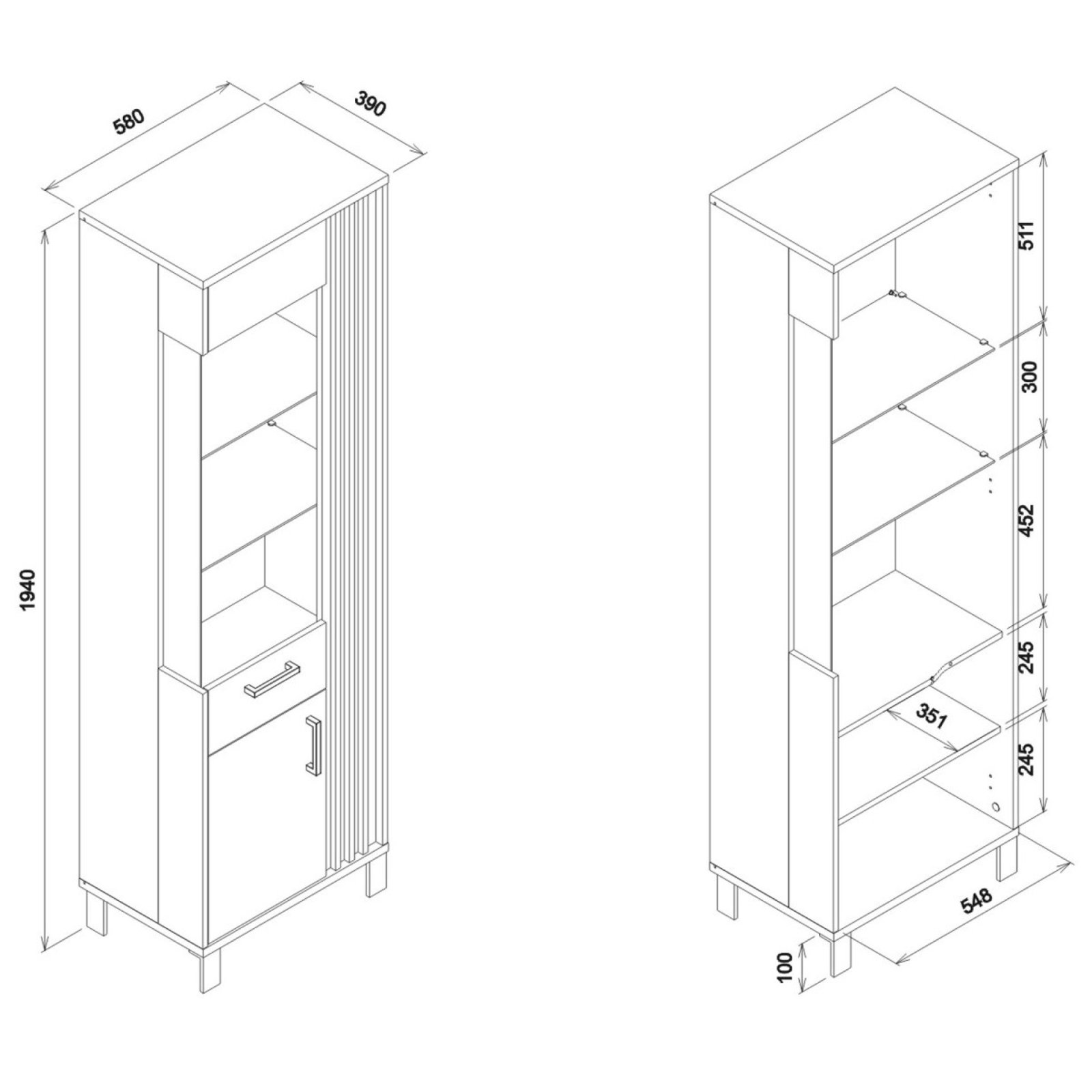 580
390
1940
511
300
452
245
351
245
548
100