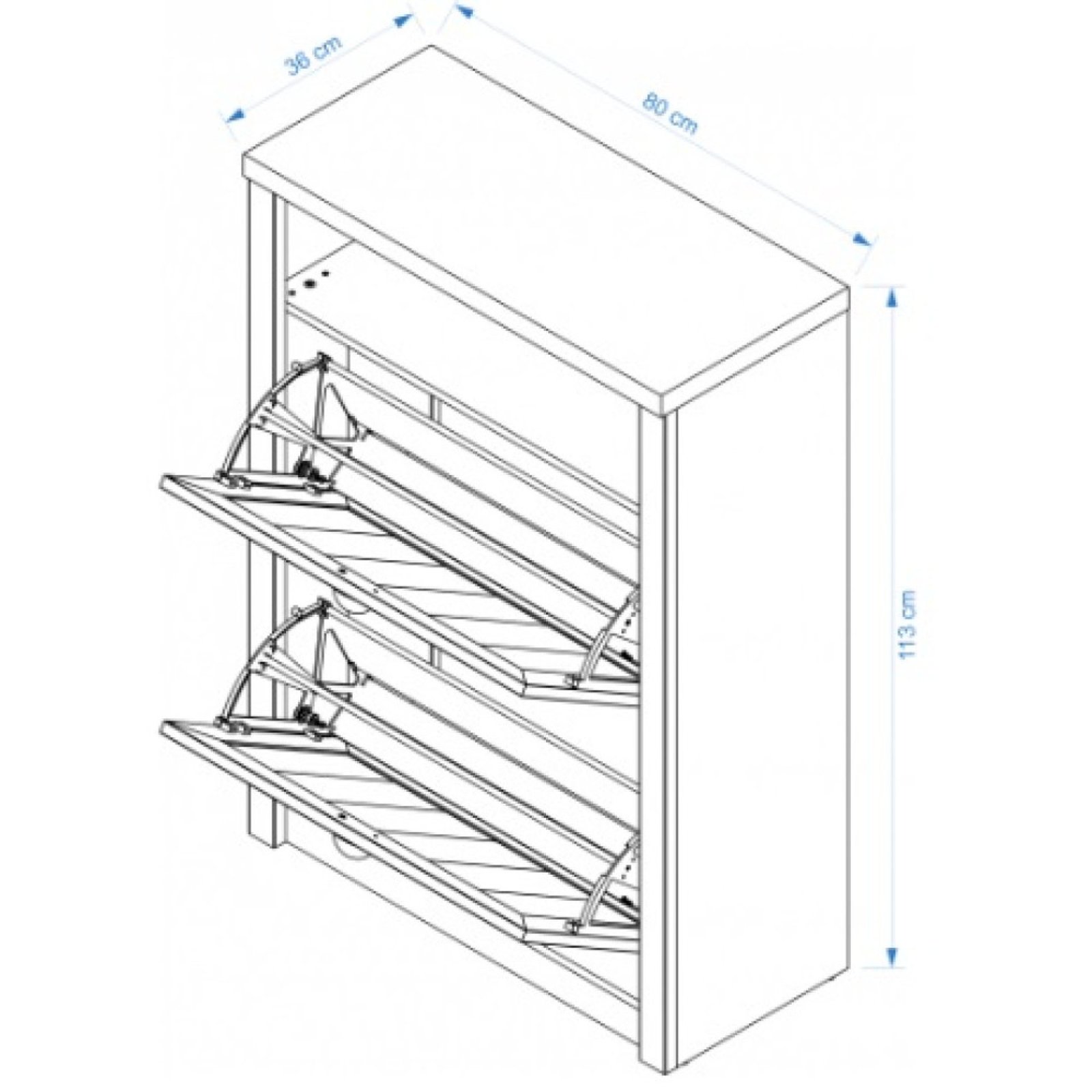 36 cm
80 cm
113 cm