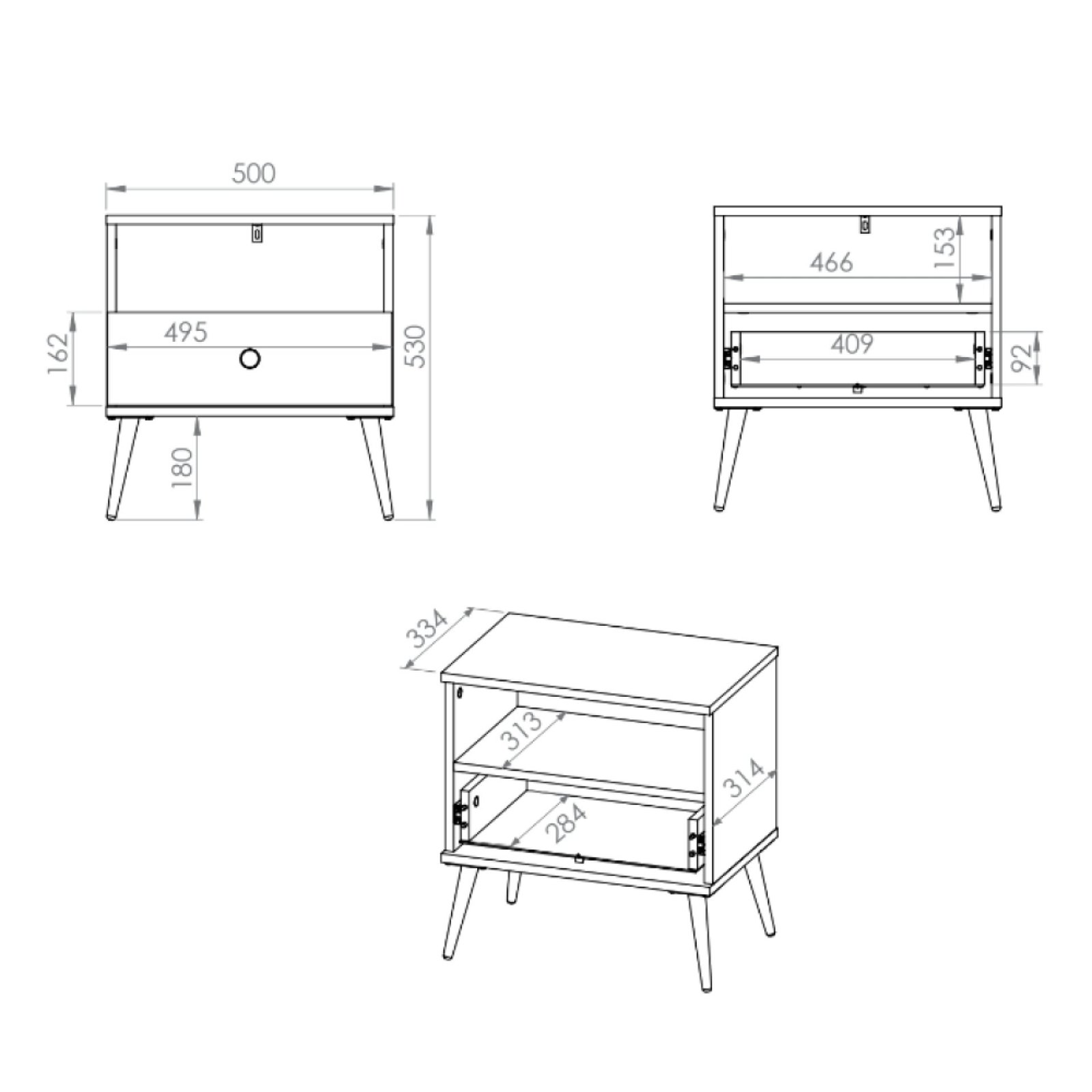 500

162

495

530

180

466

153

409

92

334

313

314

284