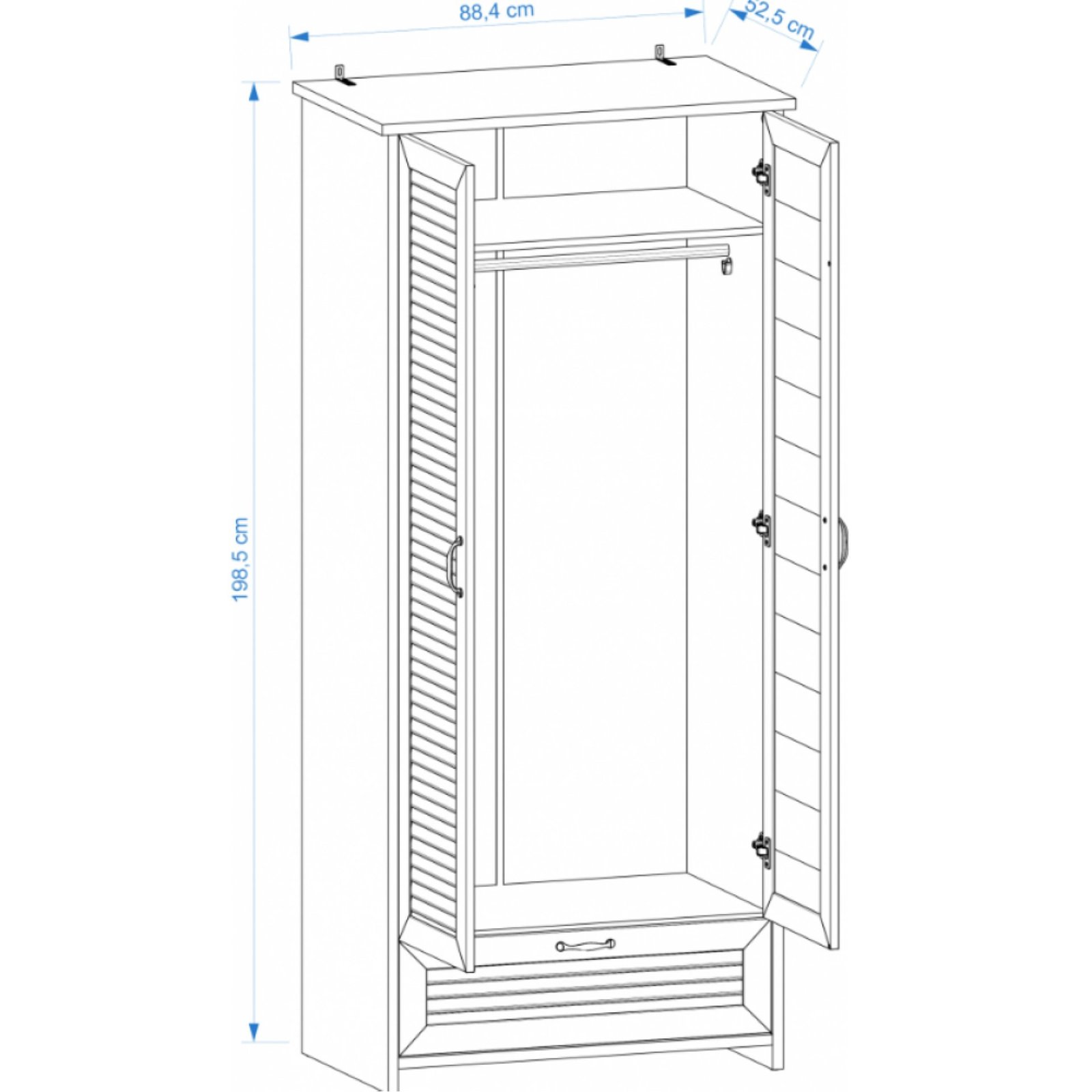 88,4 cm
52,5 cm
198,5 cm