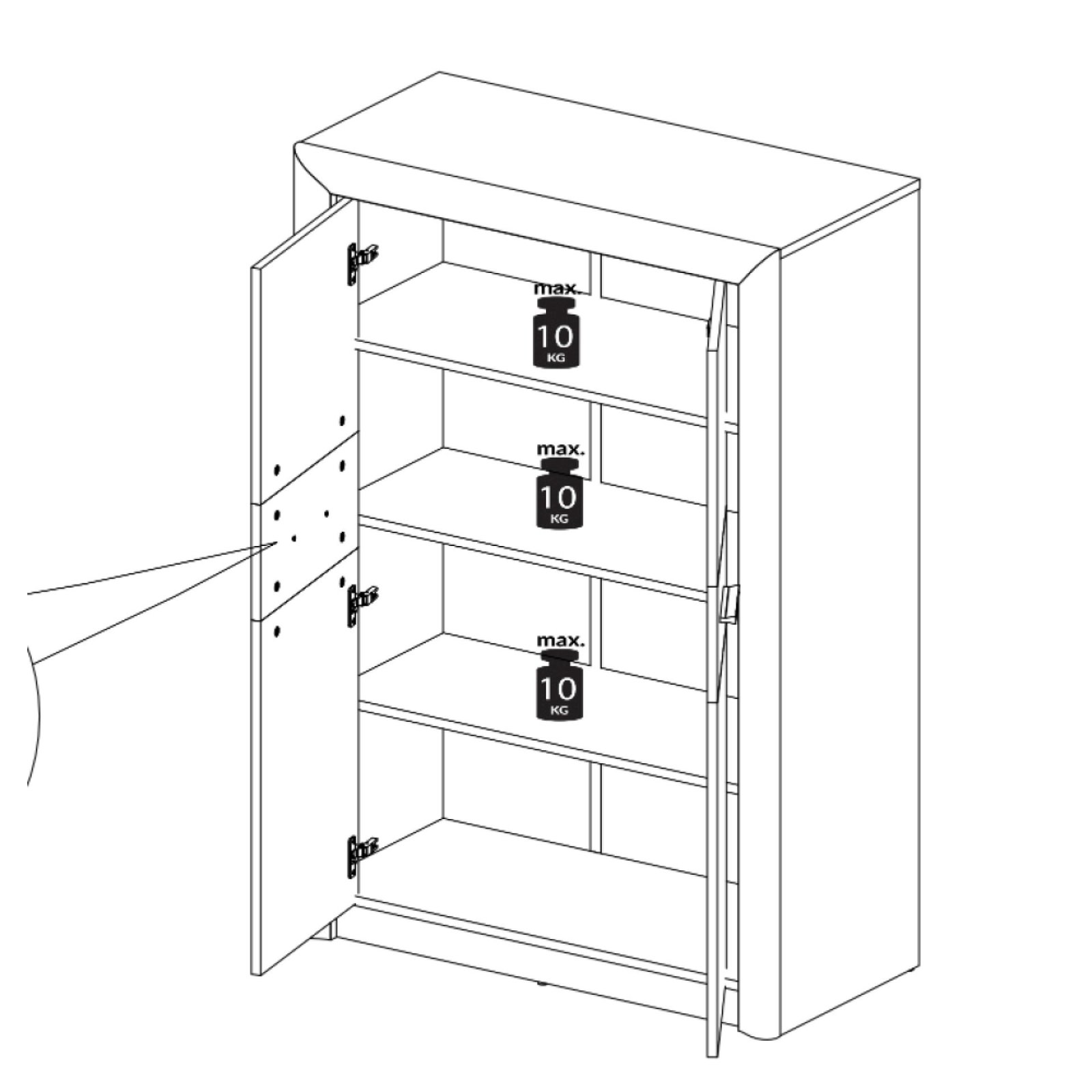 max.
10
KG

max.
10
KG

max.
10
KG